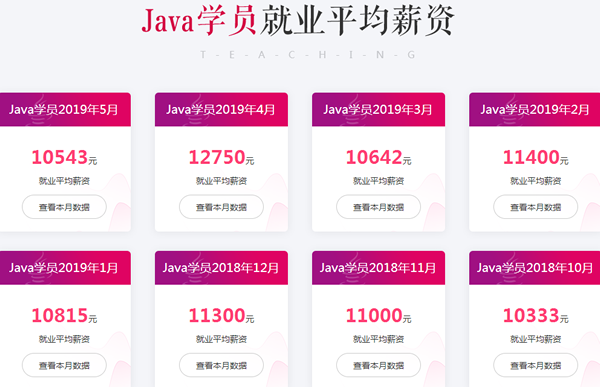 Java学员就业平均薪资

T - E - A - C - H - I - N - G

Java学员2019年5月

10543元

就业平均薪资

查看本月数据

Java学员2019年4月

12750元

就业平均薪资

查看本月数据

Java学员2019年3月

10642元

就业平均薪资

查看本月数据

Java学员2019年2月

11400元

就业平均薪资

查看本月数据

Java学员2019年1月

10815元

就业平均薪资

查看本月数据

Java学员2018年12月

11300元

就业平均薪资

查看本月数据

Java学员2018年11月

11000元

就业平均薪资

查看本月数据

Java学员2018年10月

10333元

就业平均薪资

查看本月数据